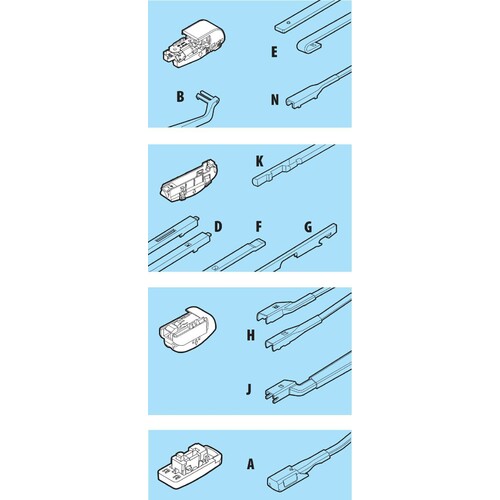 E
B
N

K
D
F
G

H
J

A