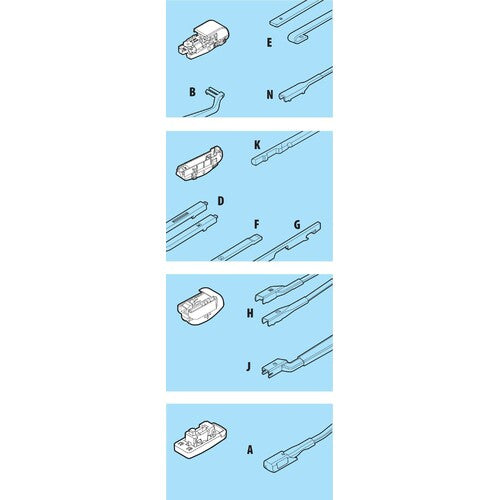 E

B

N

K

D

F

G

H

J

A