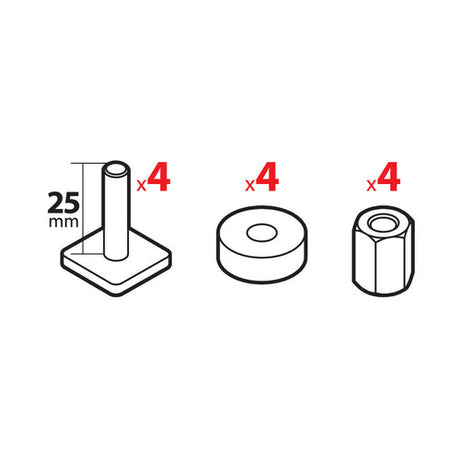 25 mm

x4

x4

x4