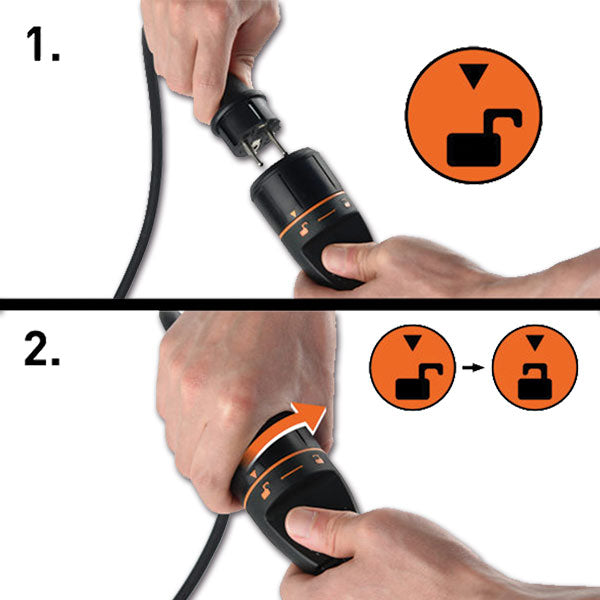 1.

2.