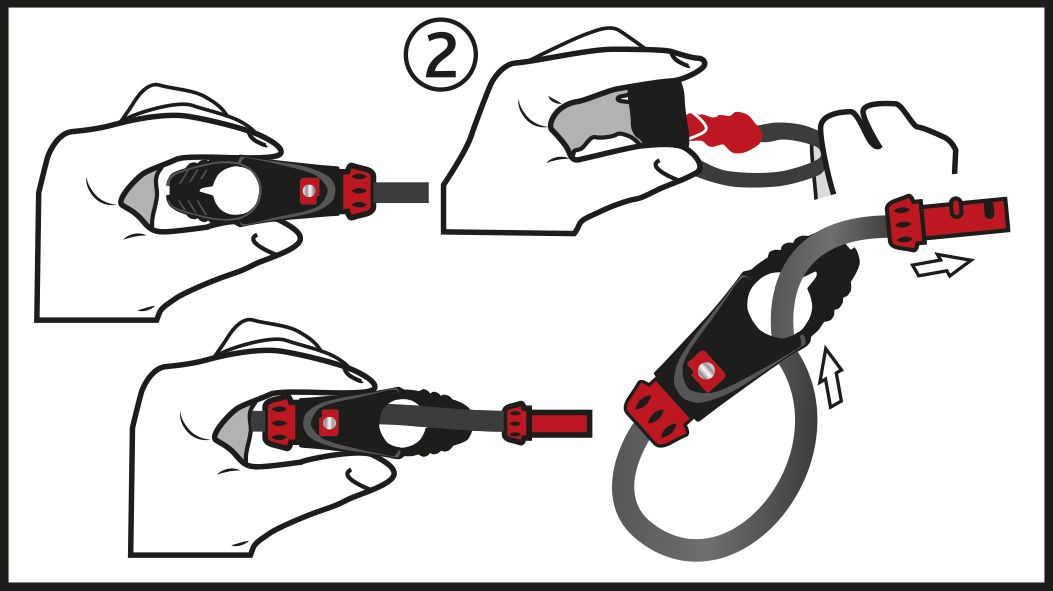 2