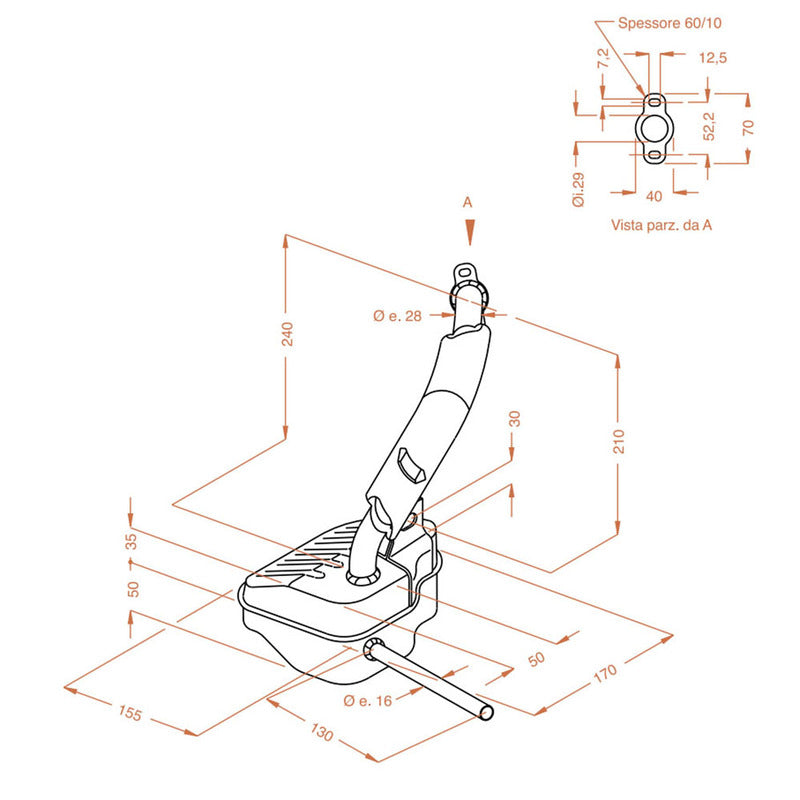 Spessore 60/10
7,2
12,5
52,2
70
Øi.29
40
Vista parz. da A
A
Ø e. 28
240
210
30
35
50
50
170
Ø e. 16
155
130