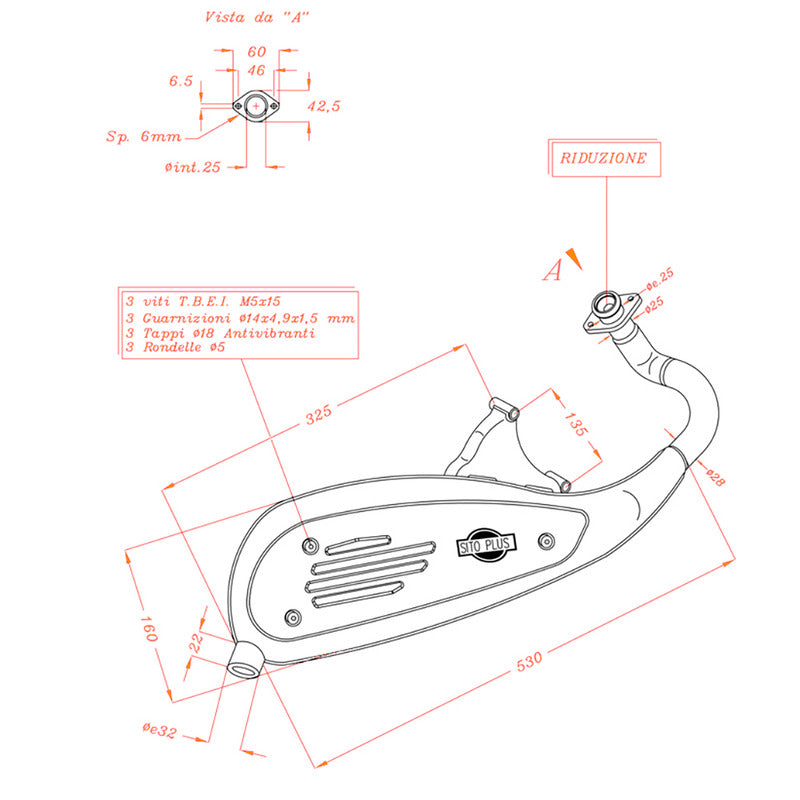 Vista da "A"

60
46
6.5
42,5
Sp. 6mm
øint.25

RIDUZIONE

A

øe.25
ø25

3 viti T.B.E.I. M5x15
3 Guarnizioni ø14x4,9x1,5 mm
3 Tappi ø18 Antivibranti
3 Rondelle ø5

325
135
ø28
SITO PLUS
160
22
530
øe32