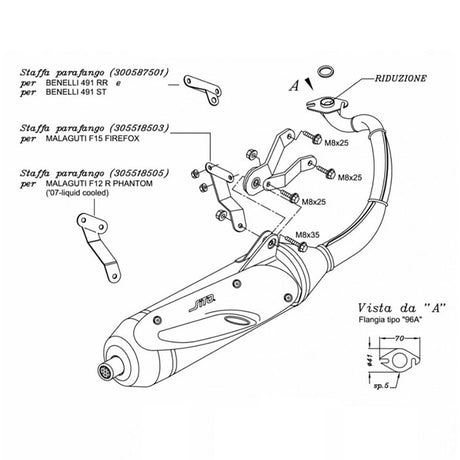 Staffa parafango (300587501)
per BENELLI 491 RR e
per BENELLI 491 ST

Staffa parafango (305518503)
per MALAGUTI F15 FIREFOX

Staffa parafango (305518505)
per MALAGUTI F12 R PHANTOM
('07-liquid cooled)

A

RIDUZIONE

M8x25

M8x25

M8x25

M8x35

SITO

Vista da "A"
Flangia tipo "96A"

70

ø41

sp.5