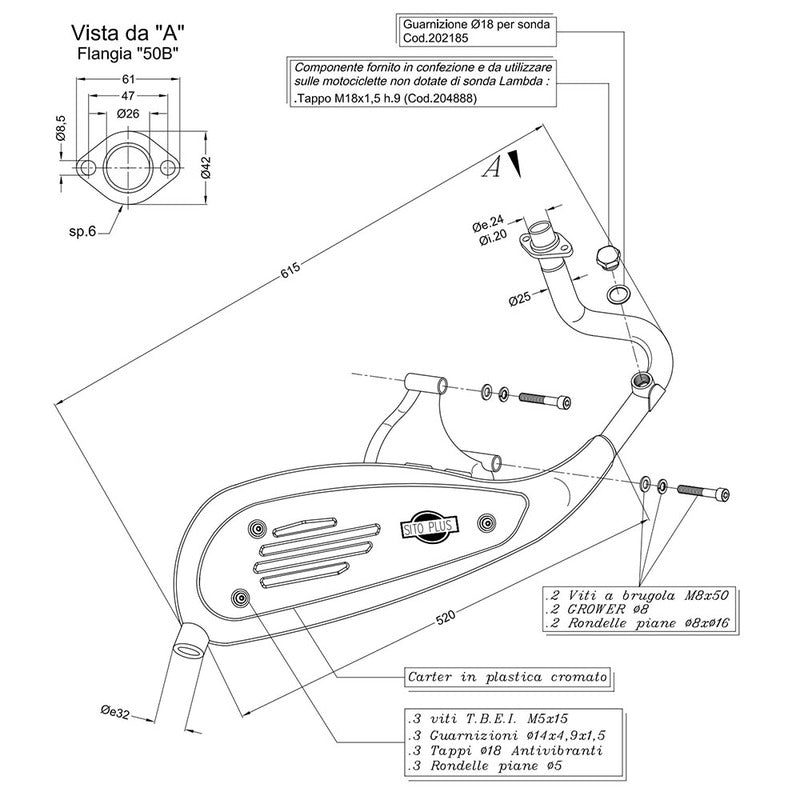 Vista da "A"
Flangia "50B"

61
47
Ø26
Ø8,5
Ø42
sp.6

Guarnizione Ø18 per sonda
Cod.202185

Componente fornito in confezione e da utilizzare sulle motociclette non dotate di sonda Lambda :
.Tappo M18x1,5 h.9 (Cod.204888)

A

Øe.24
Øi.20
Ø25

615

SITO PLUS

520

Øe32

.2 Viti a brugola M8x50
.2 GROWER Ø8
.2 Rondelle piane Ø8xØ16

Carter in plastica cromato

.3 viti T.B.E.I. M5x15
.3 Guarnizioni Ø14x4,9x1,5
.3 Tappi Ø18 Antivibranti
.3 Rondelle piane Ø5