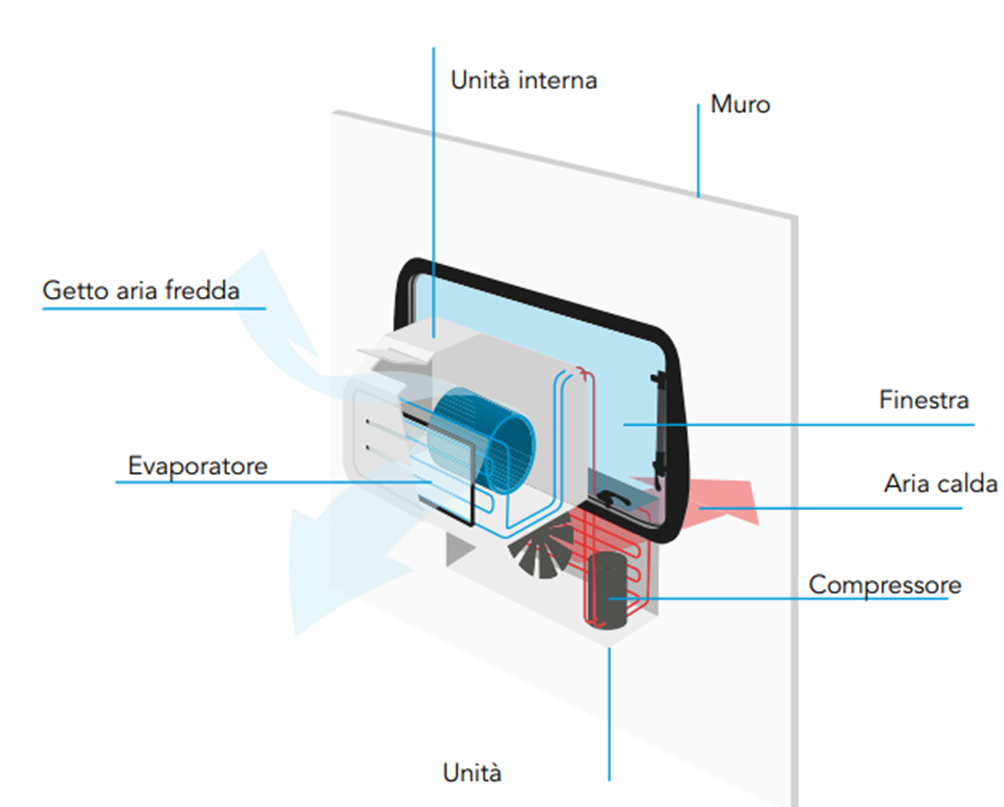 Unità interna

Muro

Getto aria fredda

Finestra

Evaporatore

Aria calda

Compressore

Unità