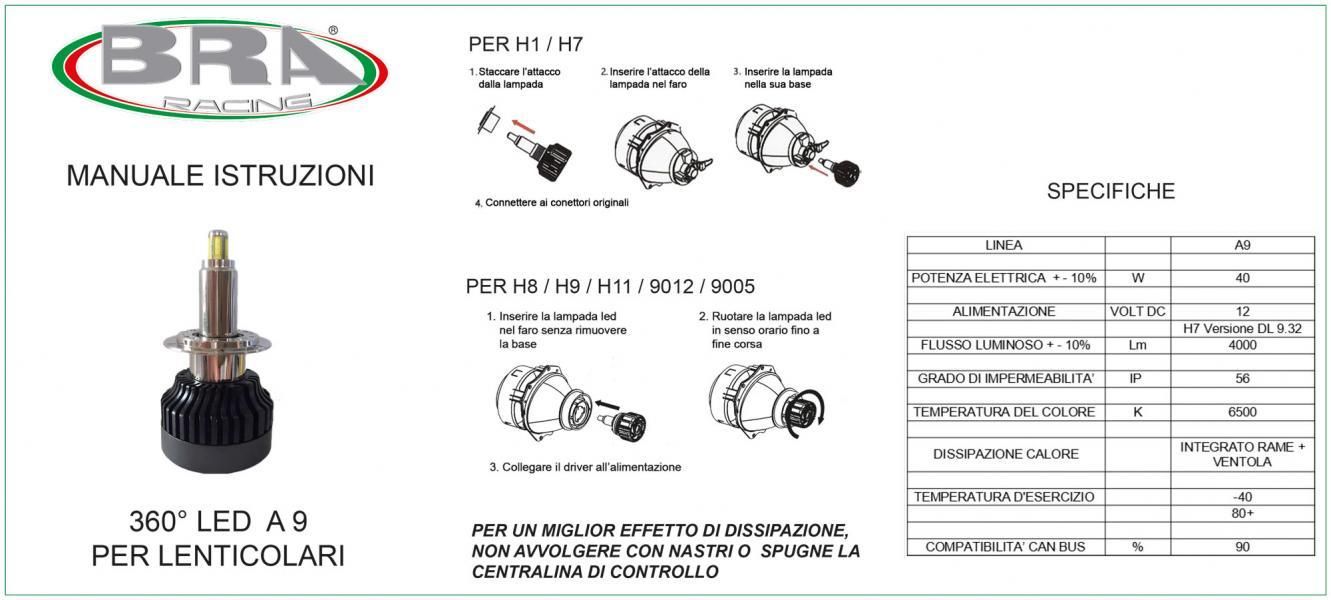 BRA®
RACING

MANUALE ISTRUZIONI

360° LED A 9
PER LENTICOLARI

PER H1 / H7

1. Staccare l'attacco dalla lampada

2. Inserire l'attacco della lampada nel faro

3. Inserire la lampada nella sua base

4. Connettere ai conettori originali

PER H8 / H9 / H11 / 9012 / 9005

1. Inserire la lampada led nel faro senza rimuovere la base

2. Ruotare la lampada led in senso orario fino a fine corsa

3. Collegare il driver all'alimentazione

PER UN MIGLIOR EFFETTO DI DISSIPAZIONE, NON AVVOLGERE CON NASTRI O SPUGNE LA CENTRALINA DI CONTROLLO

SPECIFICHE

| LINEA | | A9 |
|---|---|---|
| | | |
| POTENZA ELETTRICA + - 10% | W | 40 |
| | | |
| ALIMENTAZIONE | VOLT DC | 12 |
| | | H7 Versione DL 9.32 |
| FLUSSO LUMINOSO + - 10% | Lm | 4000 |
| | | |
| GRADO DI IMPERMEABILITA' | IP | 56 |
| | | |
| TEMPERATURA DEL COLORE | K | 6500 |
| | | |
| DISSIPAZIONE CALORE | | INTEGRATO RAME + VENTOLA |
| | | |
| TEMPERATURA D'ESERCIZIO | | -40 |
| | | 80+ |
| | | |
| COMPATIBILITA' CAN BUS | % | 90 |